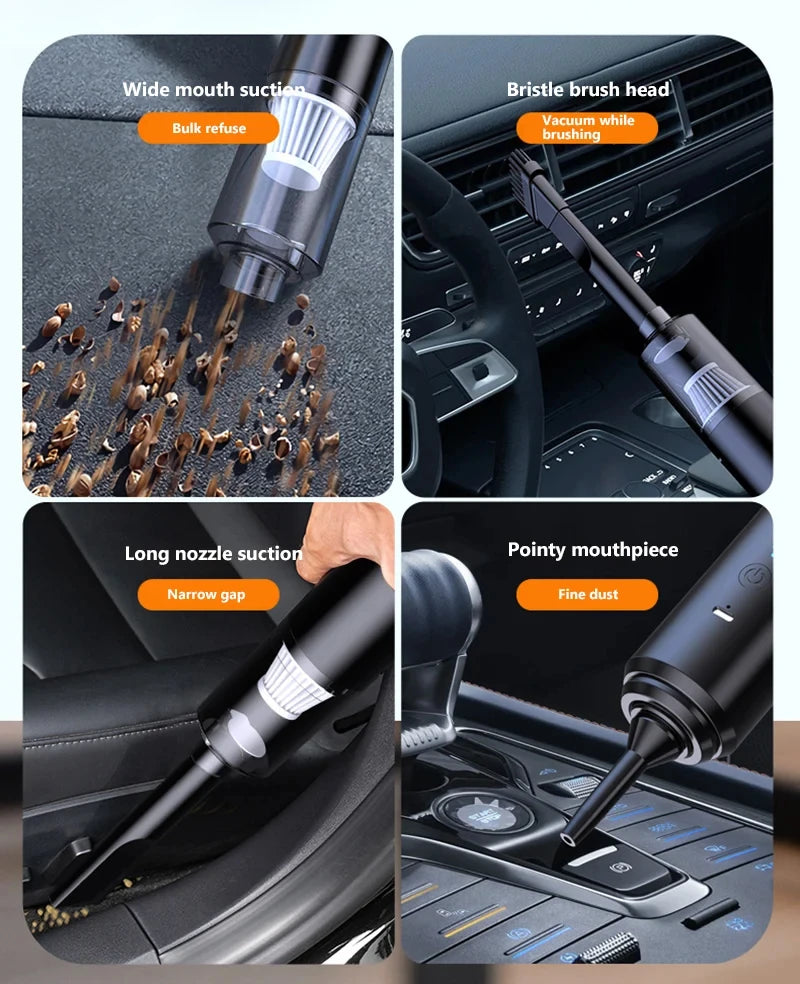 Wide mouth suction
Bulk refuse

Bristle brush head
Vacuum while brushing

Long nozzle suction
Narrow gap

Pointy mouthpiece
Fine dust